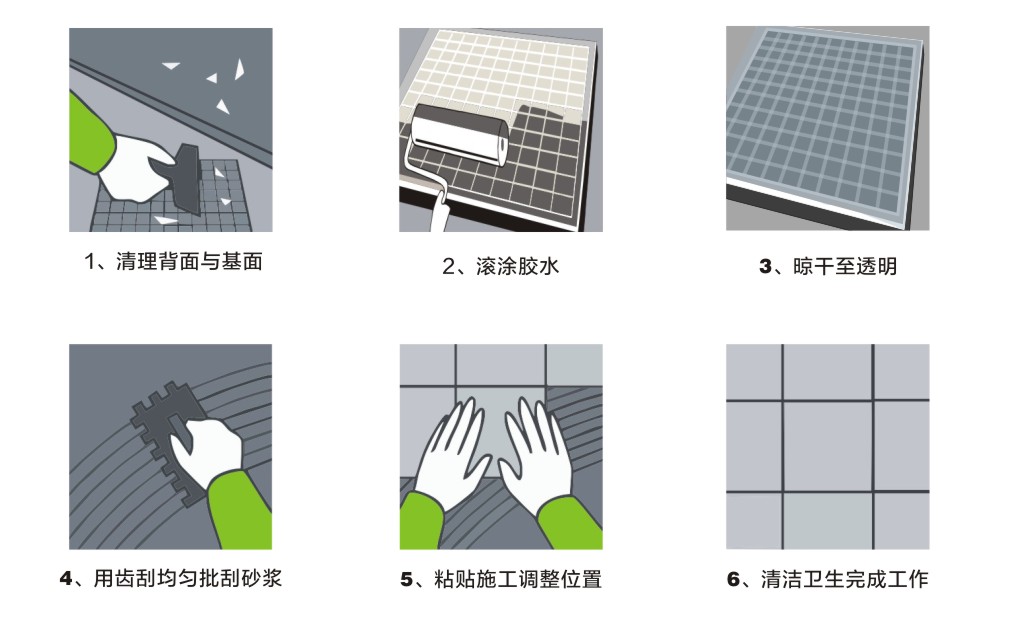 1、清理背面与基面

2、滚涂胶水

3、晾干至透明

4、用齿刮均匀批刮砂浆

5、粘贴施工调整位置

6、清洁卫生完成工作